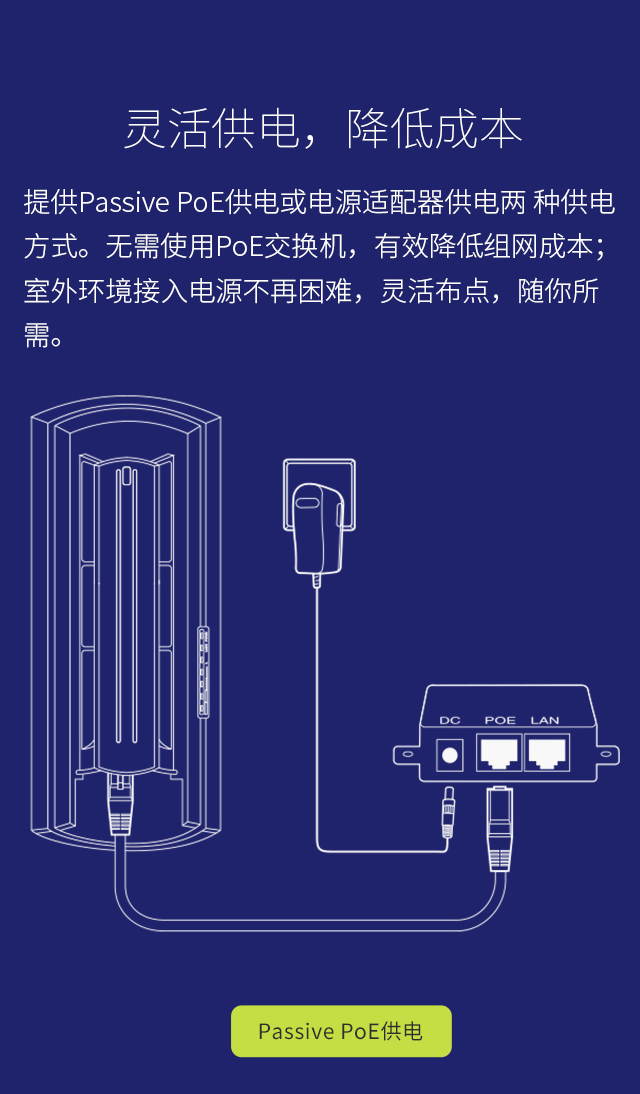 灵活供电，降低成本

提供Passive PoE供电或电源适配器供电两 种供电方式。无需使用PoE交换机，有效降低组网成本；室外环境接入电源不再困难，灵活布点，随你所需。

DC POE LAN

Passive PoE供电